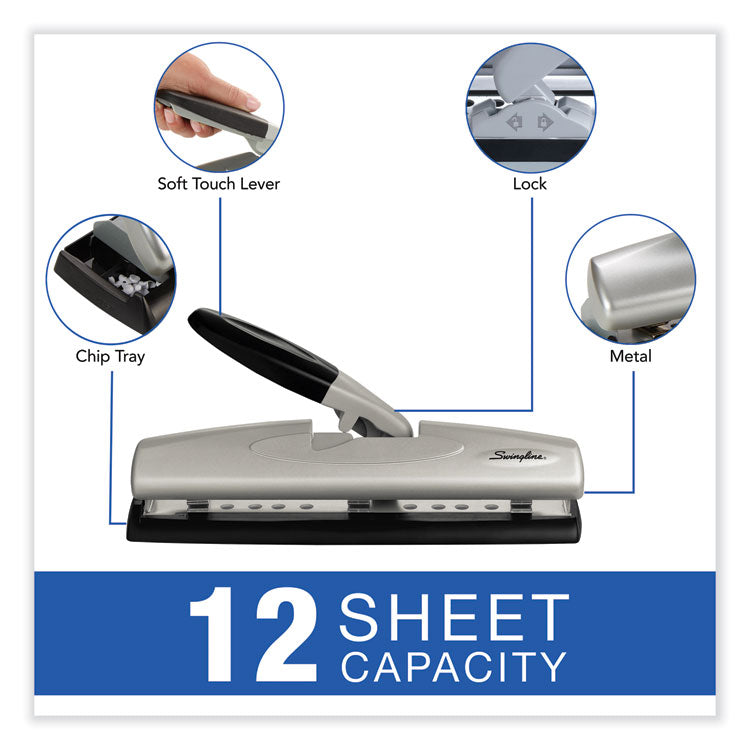 Soft Touch Lever

Lock

Chip Tray

Metal

Swingline

12 SHEET CAPACITY