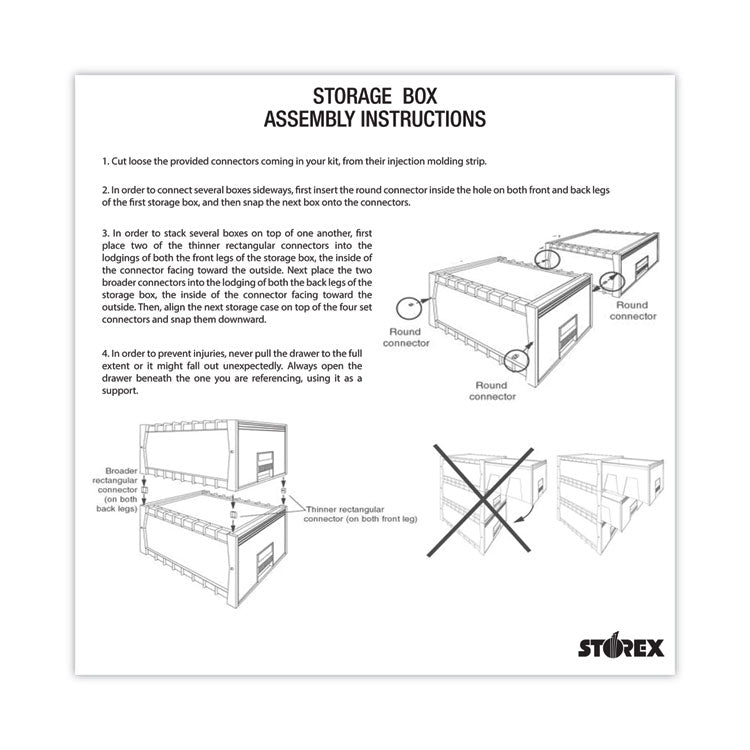 STORAGE BOX
ASSEMBLY INSTRUCTIONS

1. Cut loose the provided connectors coming in your kit, from their injection molding strip.

2. In order to connect several boxes sideways, first insert the round connector inside the hole on both front and back legs of the first storage box, and then snap the next box onto the connectors.

3. In order to stack several boxes on top of one another, first place two of the thinner rectangular connectors into the lodgings of both the front legs of the storage box, the inside of the connector facing toward the outside. Next place the two broader connectors into the lodging of both the back legs of the storage box, the inside of the connector facing toward the outside. Then, align the next storage case on top of the four set connectors and snap them downward.

4. In order to prevent injuries, never pull the drawer to the full extent or it might fall out unexpectedly. Always open the drawer beneath the one you are referencing, using it as a support.

Round connector

Round connector

Round connector

Broader rectangular connector (on both back legs)

Thinner rectangular connector (on both front leg)

STOREX