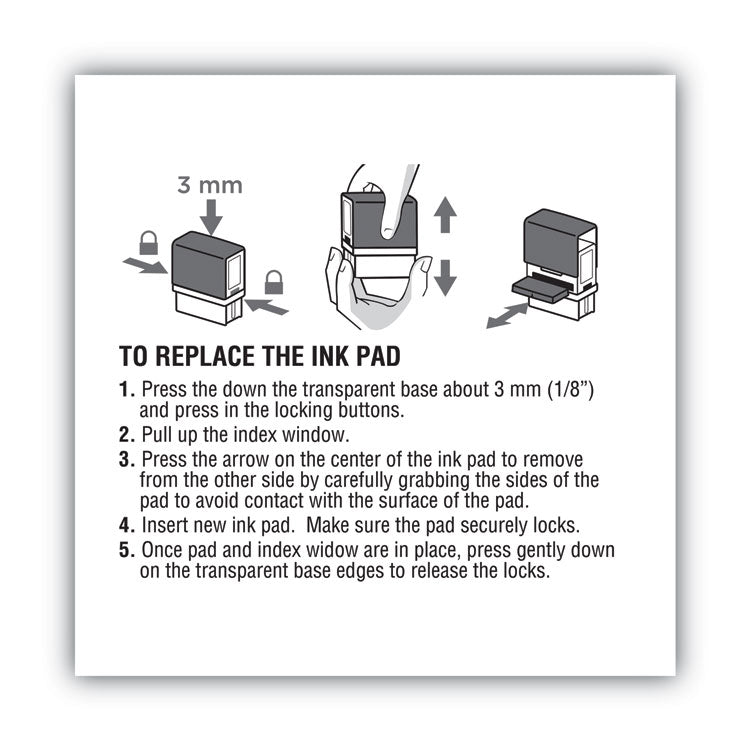 3 mm

TO REPLACE THE INK PAD

1. Press the down the transparent base about 3 mm (1/8") and press in the locking buttons.
2. Pull up the index window.
3. Press the arrow on the center of the ink pad to remove from the other side by carefully grabbing the sides of the pad to avoid contact with the surface of the pad.
4. Insert new ink pad. Make sure the pad securely locks.
5. Once pad and index widow are in place, press gently down on the transparent base edges to release the locks.