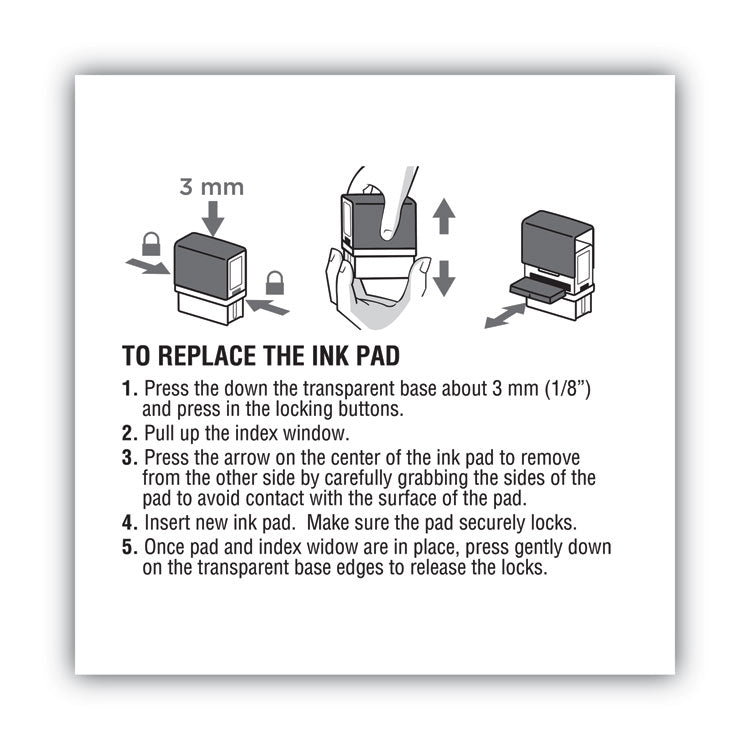 3 mm

TO REPLACE THE INK PAD

1. Press the down the transparent base about 3 mm (1/8") and press in the locking buttons.
2. Pull up the index window.
3. Press the arrow on the center of the ink pad to remove from the other side by carefully grabbing the sides of the pad to avoid contact with the surface of the pad.
4. Insert new ink pad. Make sure the pad securely locks.
5. Once pad and index widow are in place, press gently down on the transparent base edges to release the locks.