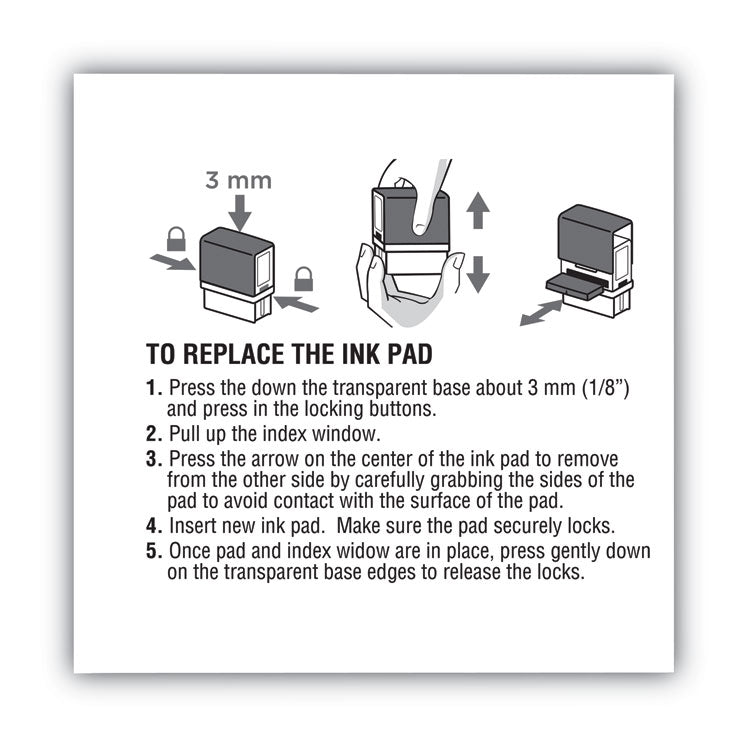 3 mm

TO REPLACE THE INK PAD

1. Press the down the transparent base about 3 mm (1/8") and press in the locking buttons.
2. Pull up the index window.
3. Press the arrow on the center of the ink pad to remove from the other side by carefully grabbing the sides of the pad to avoid contact with the surface of the pad.
4. Insert new ink pad.  Make sure the pad securely locks.
5. Once pad and index widow are in place, press gently down on the transparent base edges to release the locks.