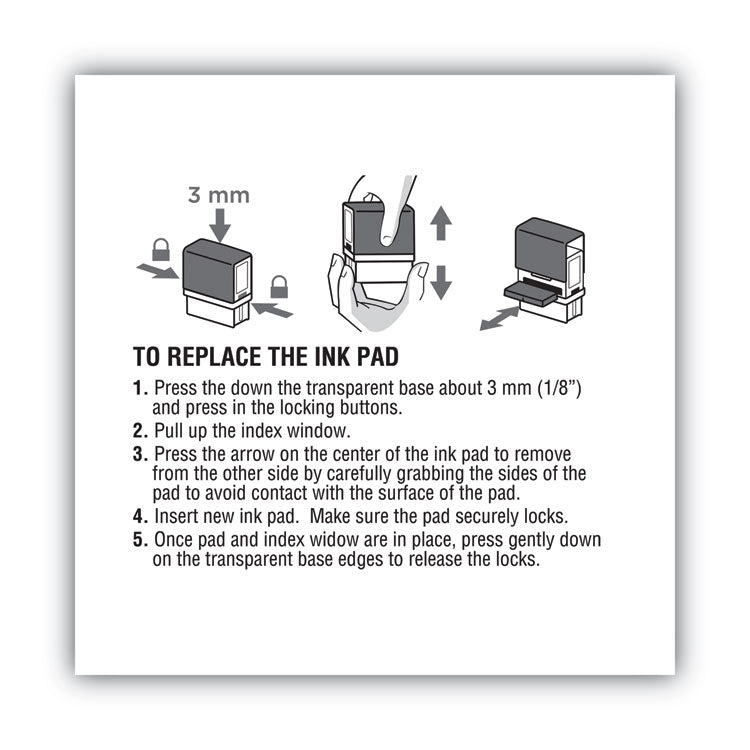 3 mm

TO REPLACE THE INK PAD

1. Press the down the transparent base about 3 mm (1/8") and press in the locking buttons.
2. Pull up the index window.
3. Press the arrow on the center of the ink pad to remove from the other side by carefully grabbing the sides of the pad to avoid contact with the surface of the pad.
4. Insert new ink pad. Make sure the pad securely locks.
5. Once pad and index widow are in place, press gently down on the transparent base edges to release the locks.