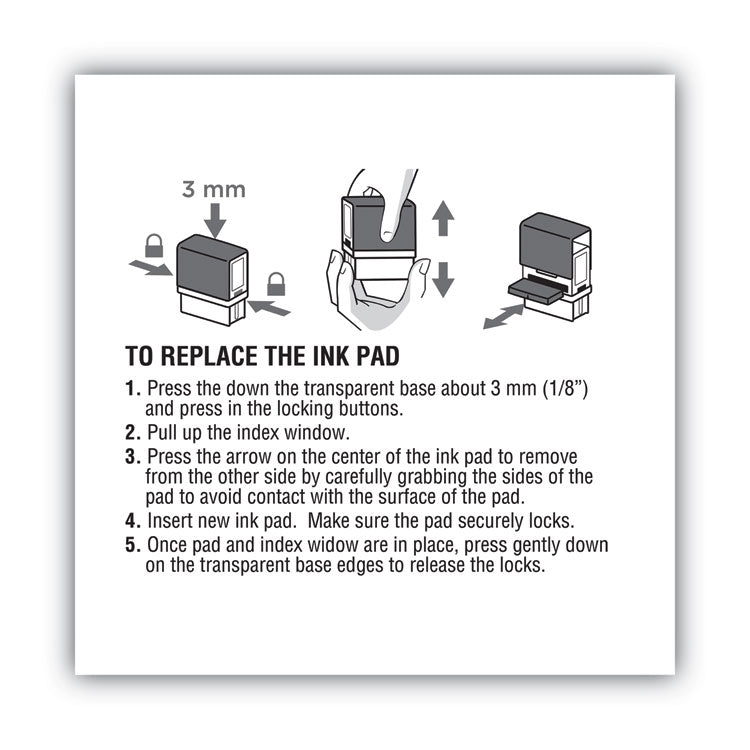 3 mm

TO REPLACE THE INK PAD

1. Press the down the transparent base about 3 mm (1/8") and press in the locking buttons.
2. Pull up the index window.
3. Press the arrow on the center of the ink pad to remove from the other side by carefully grabbing the sides of the pad to avoid contact with the surface of the pad.
4. Insert new ink pad. Make sure the pad securely locks.
5. Once pad and index widow are in place, press gently down on the transparent base edges to release the locks.