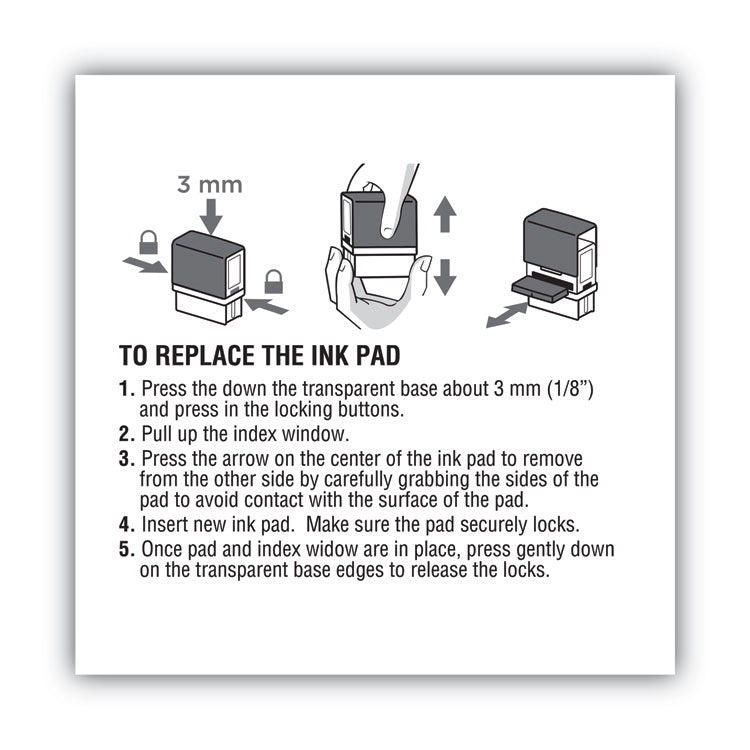 3 mm

TO REPLACE THE INK PAD

1. Press the down the transparent base about 3 mm (1/8") and press in the locking buttons.
2. Pull up the index window.
3. Press the arrow on the center of the ink pad to remove from the other side by carefully grabbing the sides of the pad to avoid contact with the surface of the pad.
4. Insert new ink pad. Make sure the pad securely locks.
5. Once pad and index widow are in place, press gently down on the transparent base edges to release the locks.