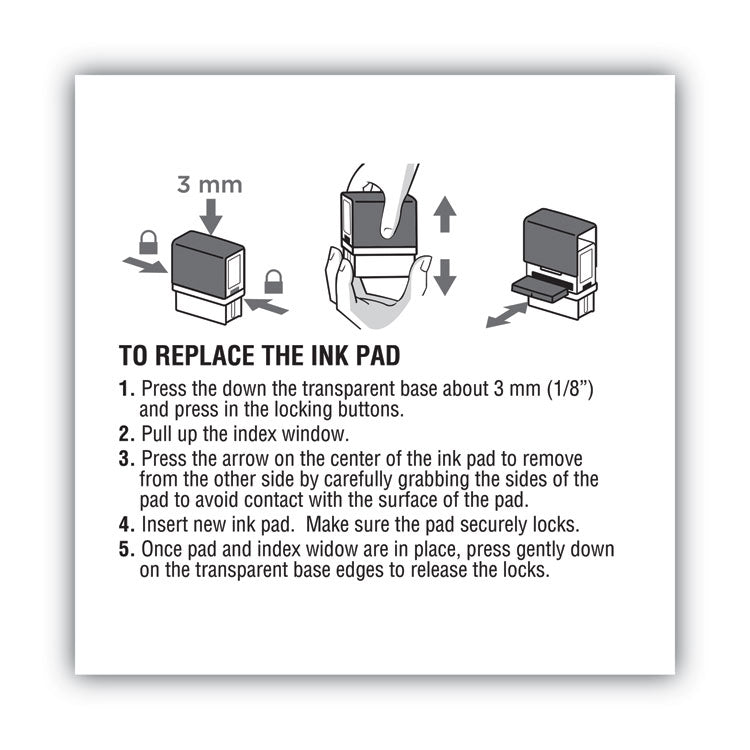 3 mm

TO REPLACE THE INK PAD

1. Press the down the transparent base about 3 mm (1/8") and press in the locking buttons.
2. Pull up the index window.
3. Press the arrow on the center of the ink pad to remove from the other side by carefully grabbing the sides of the pad to avoid contact with the surface of the pad.
4. Insert new ink pad.  Make sure the pad securely locks.
5. Once pad and index widow are in place, press gently down on the transparent base edges to release the locks.