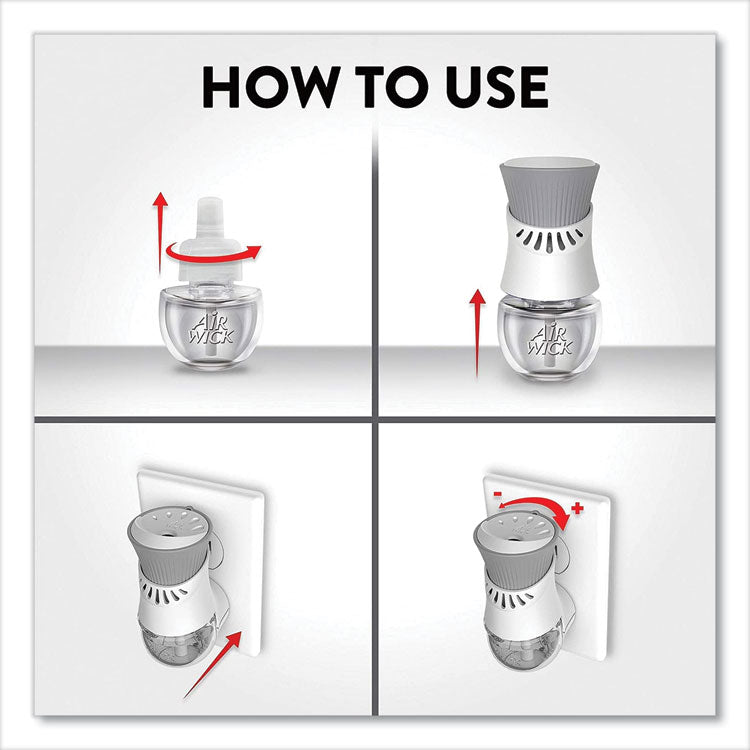 HOW TO USE

AIR WICK

AIR WICK

-
+