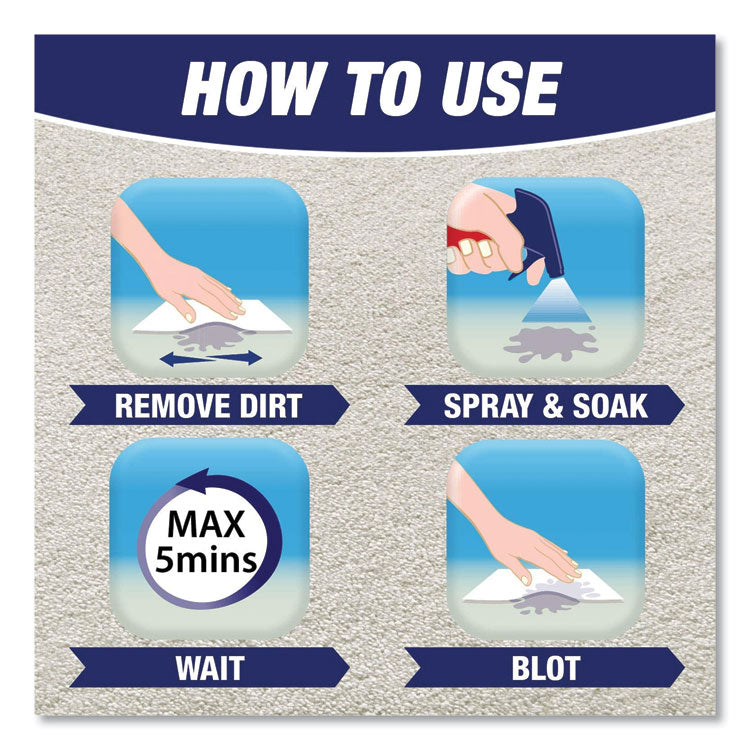 HOW TO USE

REMOVE DIRT

SPRAY & SOAK

MAX 5mins

WAIT

BLOT