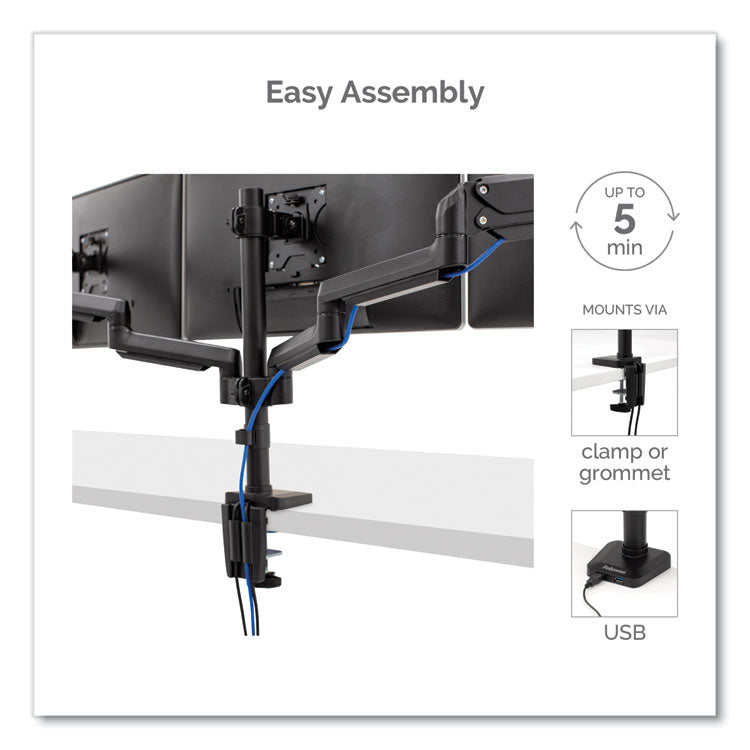 Easy Assembly

UP TO
5
min

MOUNTS VIA

clamp or grommet

Fellowes

USB