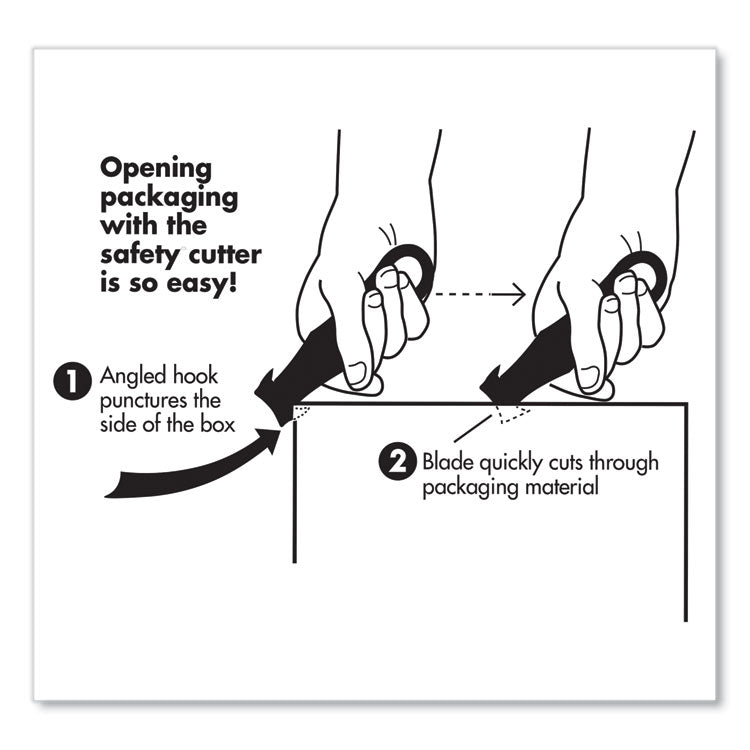 Opening packaging with the safety cutter is so easy!

1 Angled hook punctures the side of the box

2 Blade quickly cuts through packaging material