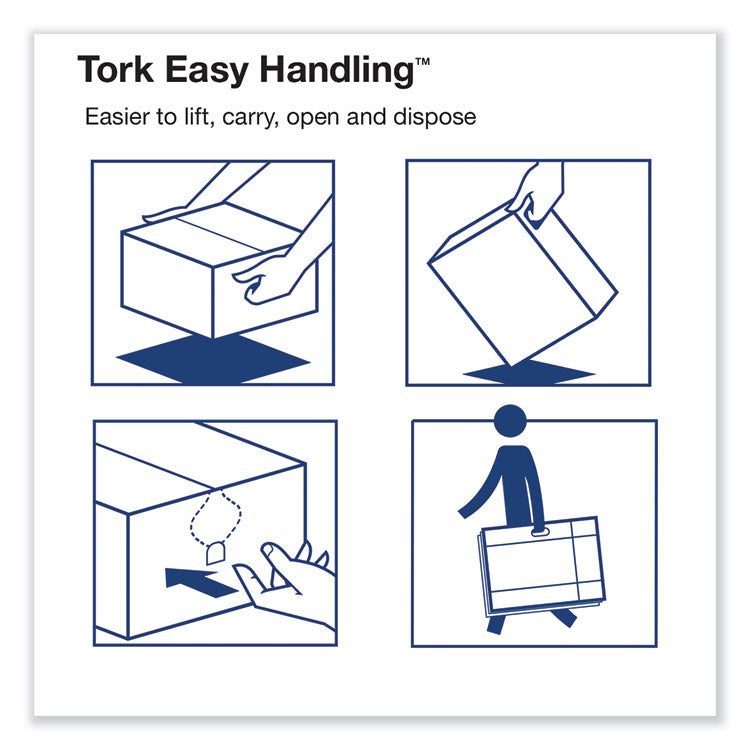 Tork Easy Handling™

Easier to lift, carry, open and dispose