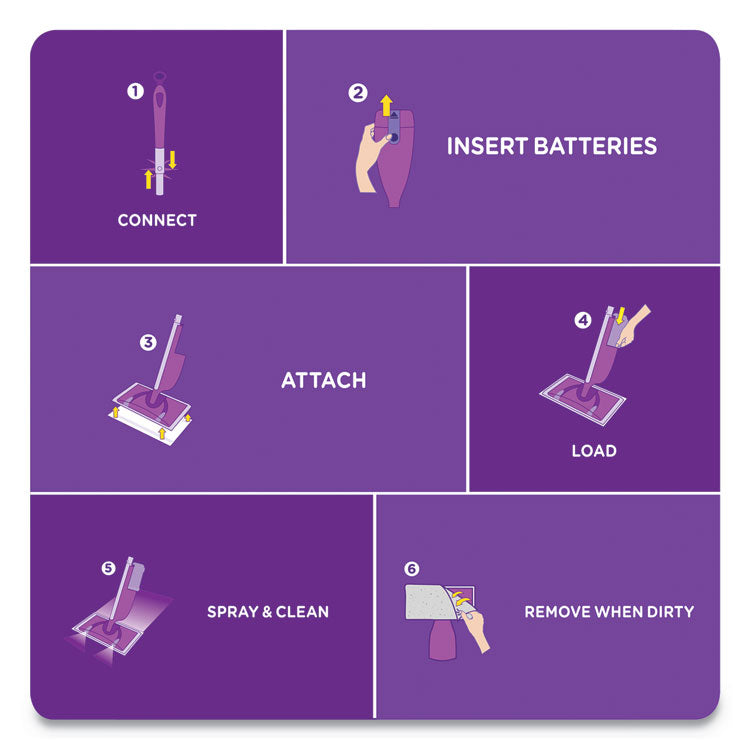 1
CONNECT

2
INSERT BATTERIES

3
ATTACH

4
LOAD

5
SPRAY & CLEAN

6
REMOVE WHEN DIRTY