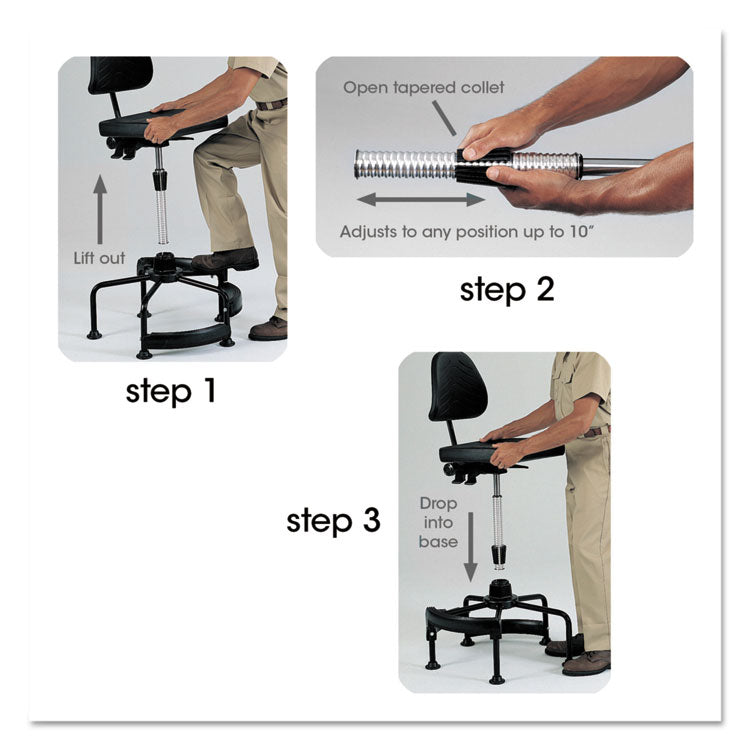 Lift out

step 1

Open tapered collet

Adjusts to any position up to 10"

step 2

step 3

Drop into base