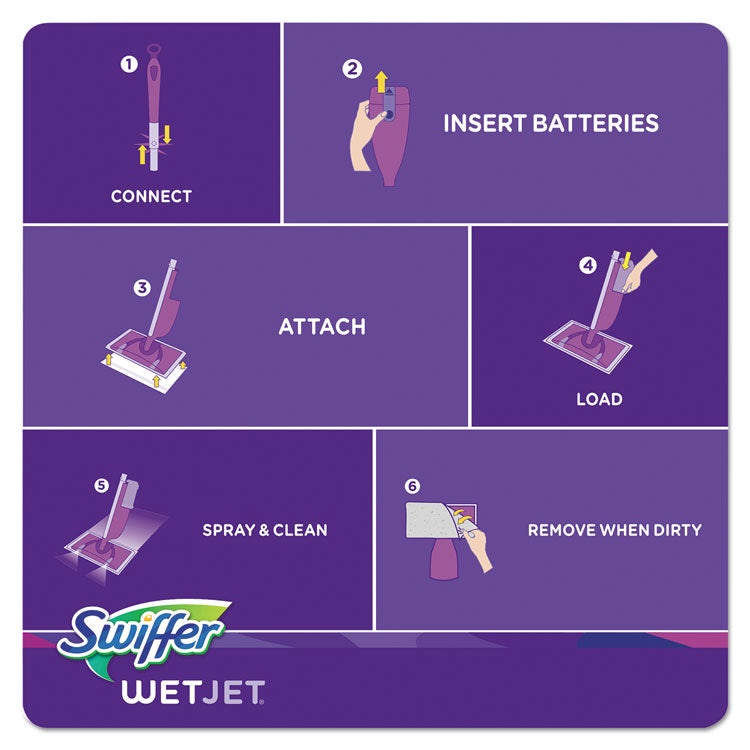 1
CONNECT

2
INSERT BATTERIES

3
ATTACH

4
LOAD

5
SPRAY & CLEAN

6
REMOVE WHEN DIRTY

Swiffer
WETJET