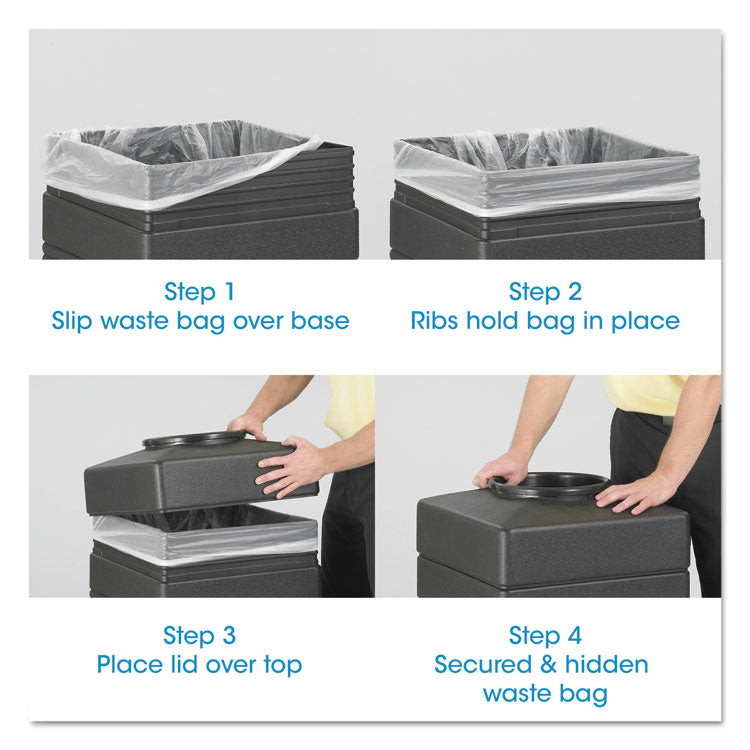 Step 1
Slip waste bag over base

Step 2
Ribs hold bag in place

Step 3
Place lid over top

Step 4
Secured & hidden waste bag