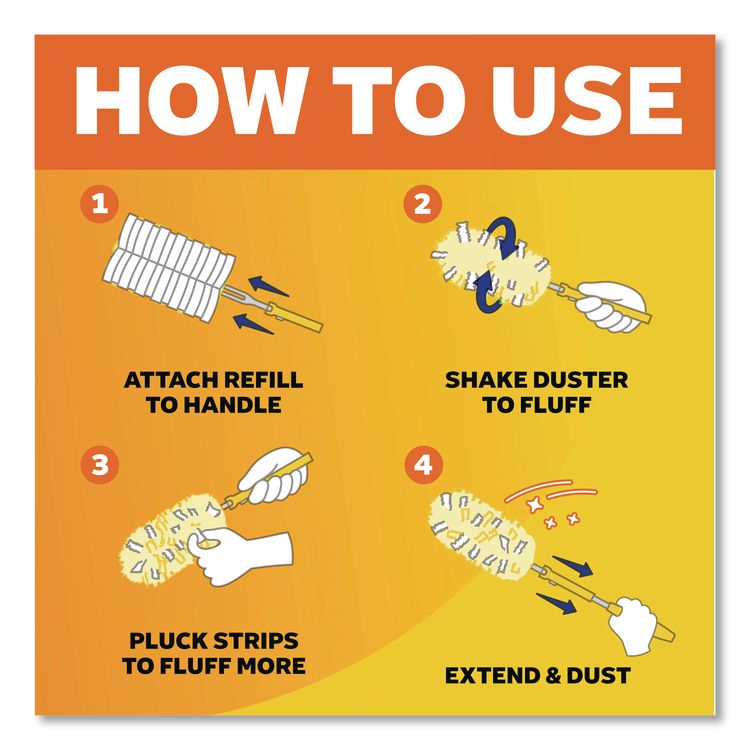 HOW TO USE

1

ATTACH REFILL TO HANDLE

2

SHAKE DUSTER TO FLUFF

3

PLUCK STRIPS TO FLUFF MORE

4

EXTEND & DUST