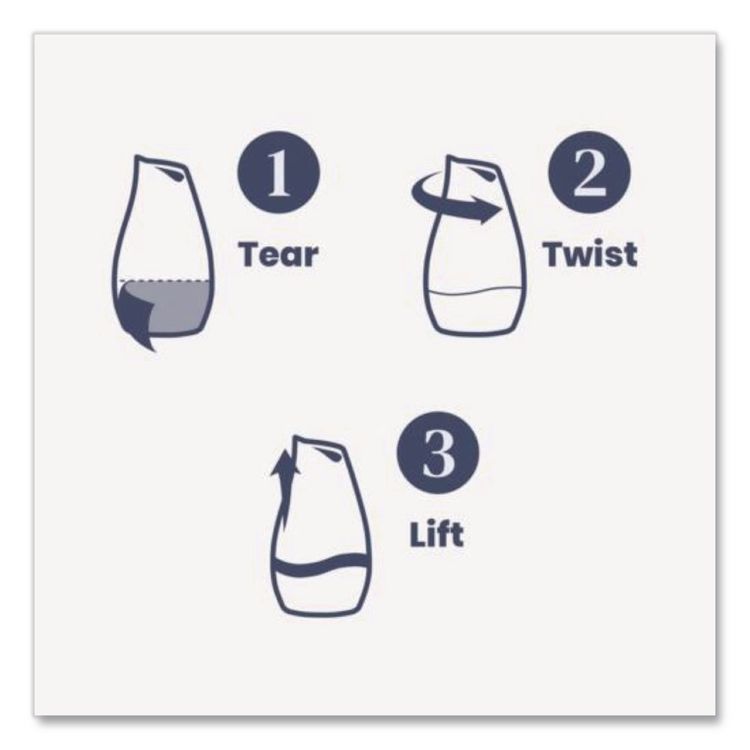 1
Tear

2
Twist

3
Lift