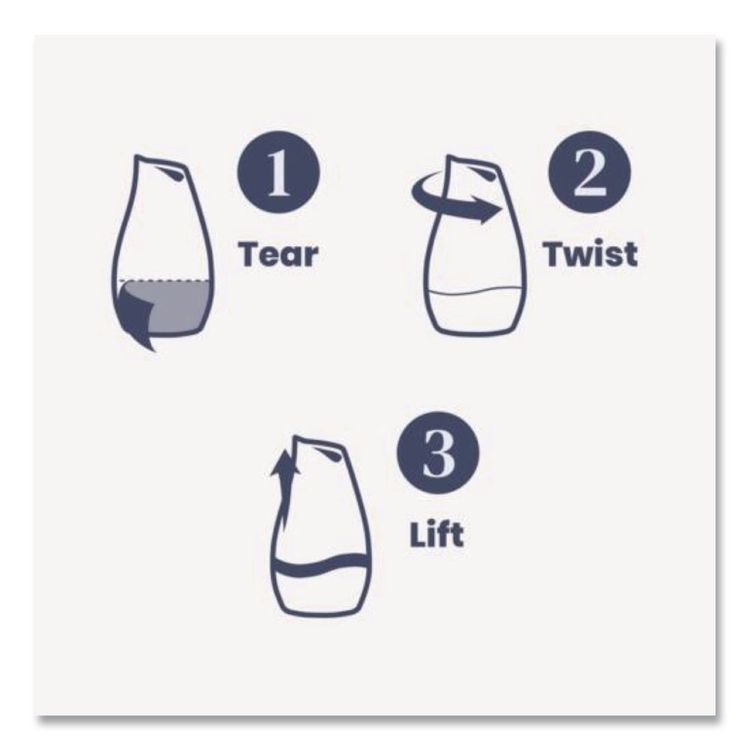 1
Tear

2
Twist

3
Lift