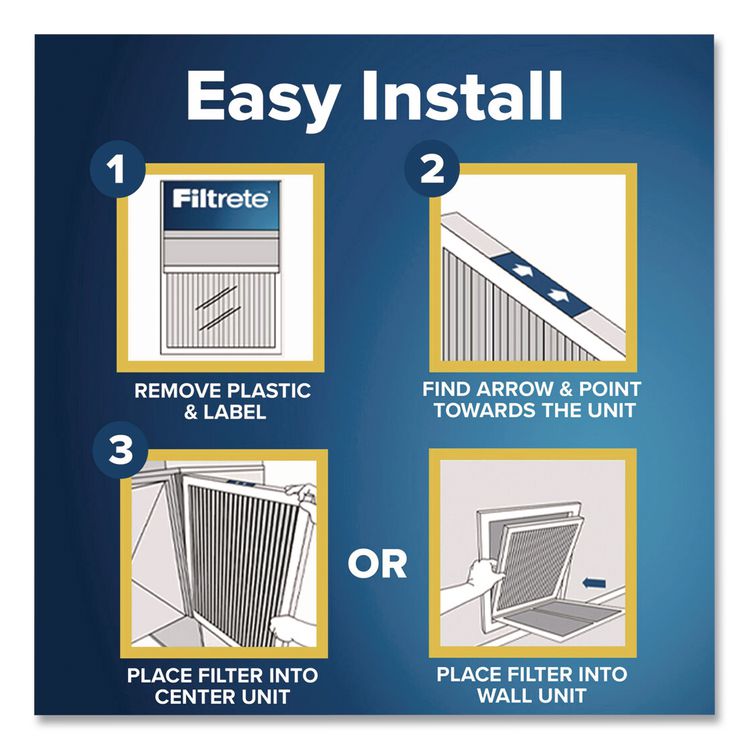 Easy Install

1

Filtrete

REMOVE PLASTIC & LABEL

2

FIND ARROW & POINT TOWARDS THE UNIT

3

PLACE FILTER INTO CENTER UNIT

OR

PLACE FILTER INTO WALL UNIT