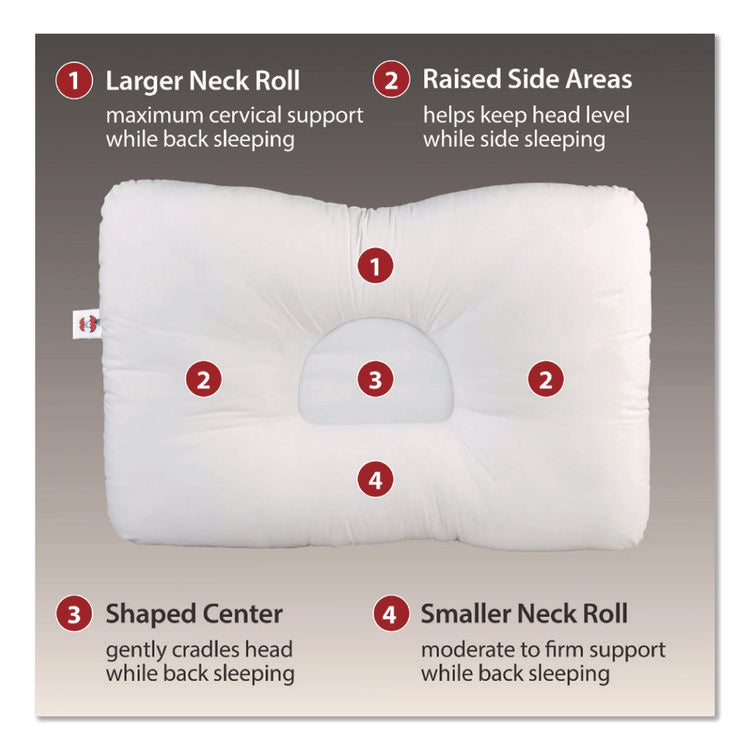 1 Larger Neck Roll
maximum cervical support while back sleeping

2 Raised Side Areas
helps keep head level while side sleeping

1

2

3

2

4

3 Shaped Center
gently cradles head while back sleeping

4 Smaller Neck Roll
moderate to firm support while back sleeping