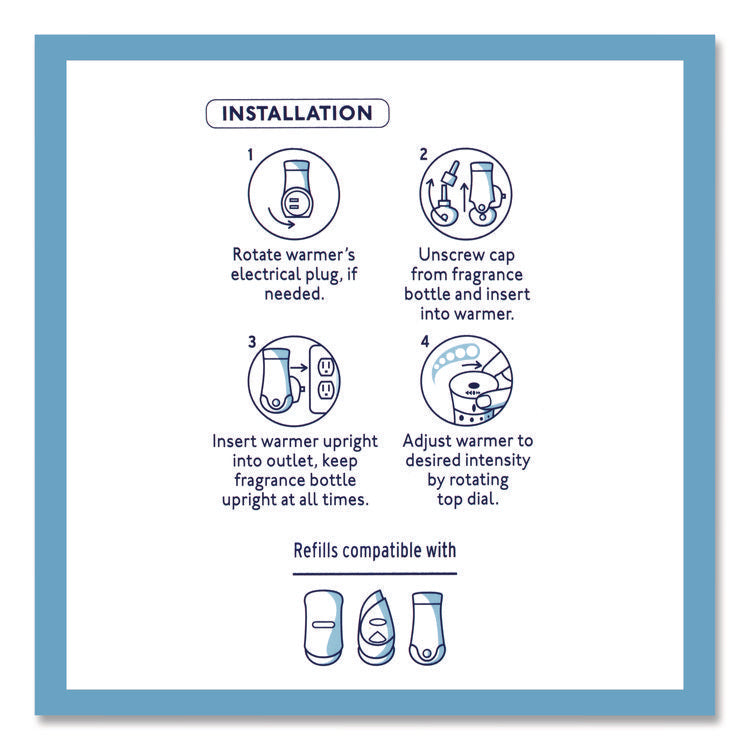 INSTALLATION

1

Rotate warmer's electrical plug, if needed.

2

Unscrew cap from fragrance bottle and insert into warmer.

3

Insert warmer upright into outlet, keep fragrance bottle upright at all times.

4

Adjust warmer to desired intensity by rotating top dial.

Refills compatible with