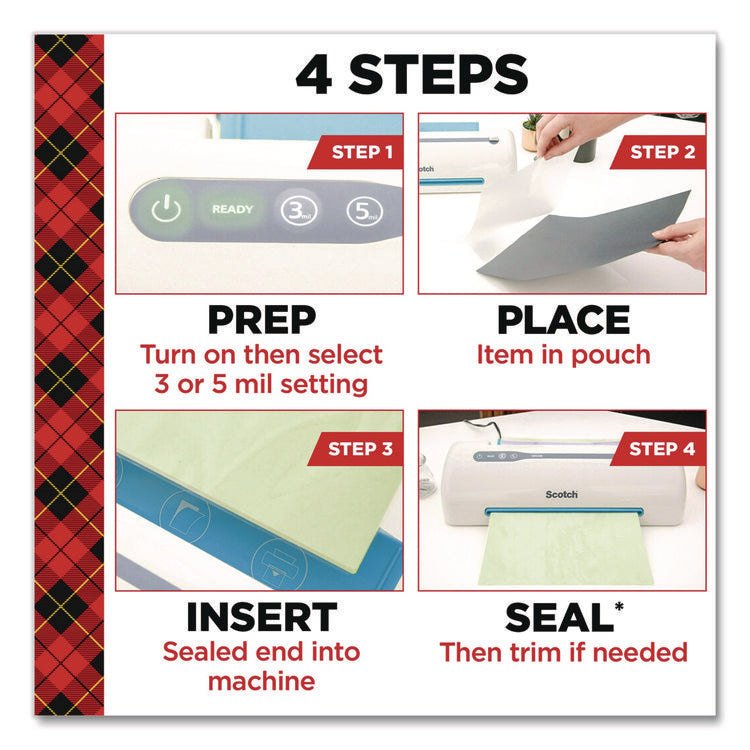 4 STEPS

STEP 1

READY 3 mil 5 mil

PREP
Turn on then select 3 or 5 mil setting

STEP 2

Scotch

PLACE
Item in pouch

STEP 3

INSERT
Sealed end into machine

STEP 4

Scotch

SEAL*
Then trim if needed