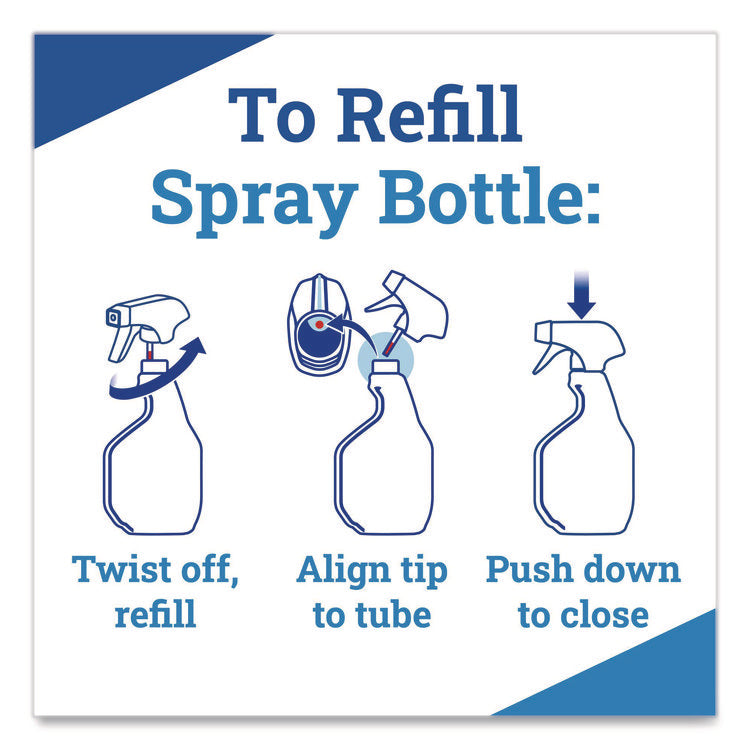 To Refill Spray Bottle:

Twist off, refill

Align tip to tube

Push down to close