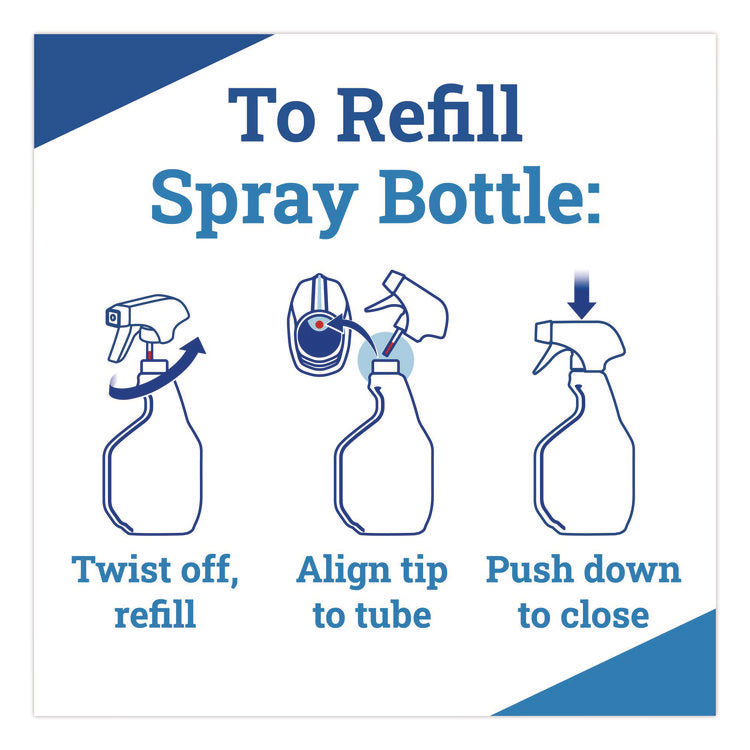 To Refill
Spray Bottle:

Twist off, refill

Align tip to tube

Push down to close