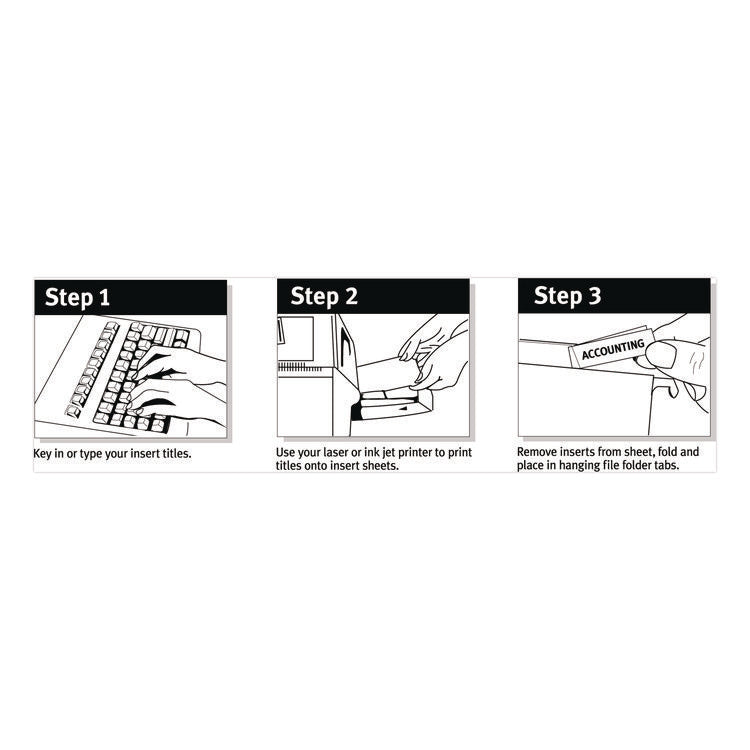 Step 1

Key in or type your insert titles.

Step 2

Use your laser or ink jet printer to print titles onto insert sheets.

Step 3

ACCOUNTING

Remove inserts from sheet, fold and place in hanging file folder tabs.