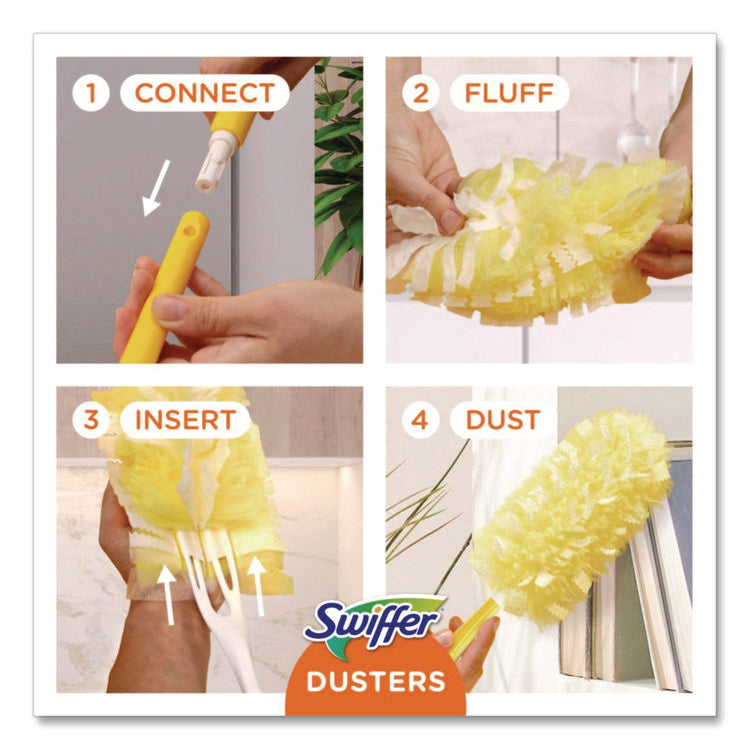 1 CONNECT

2 FLUFF

3 INSERT

4 DUST

Swiffer

DUSTERS