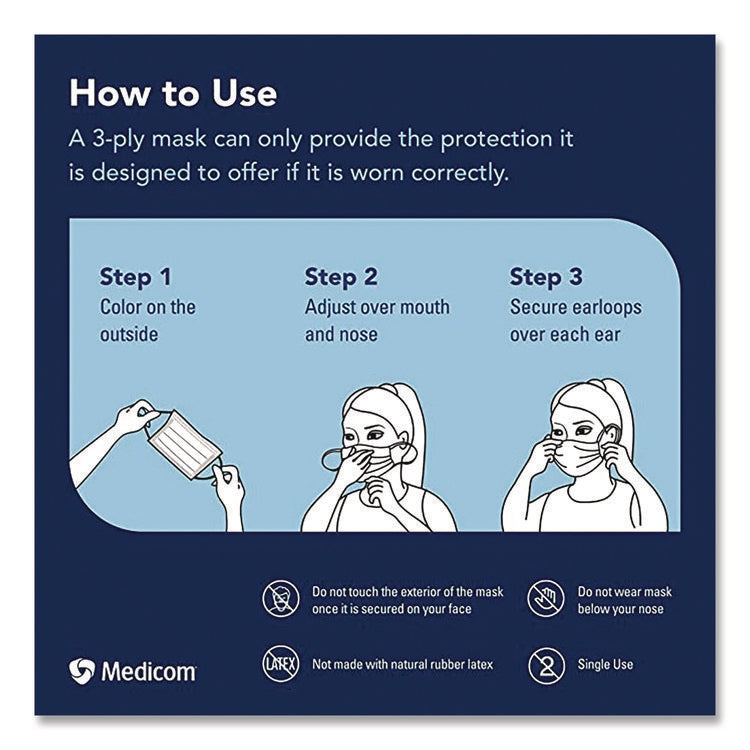 How to Use
A 3-ply mask can only provide the protection it is designed to offer if it is worn correctly.

Step 1
Color on the outside

Step 2
Adjust over mouth and nose

Step 3
Secure earloops over each ear

Do not touch the exterior of the mask once it is secured on your face

Do not wear mask below your nose

LATEX

Not made with natural rubber latex

2

Single Use

Medicom