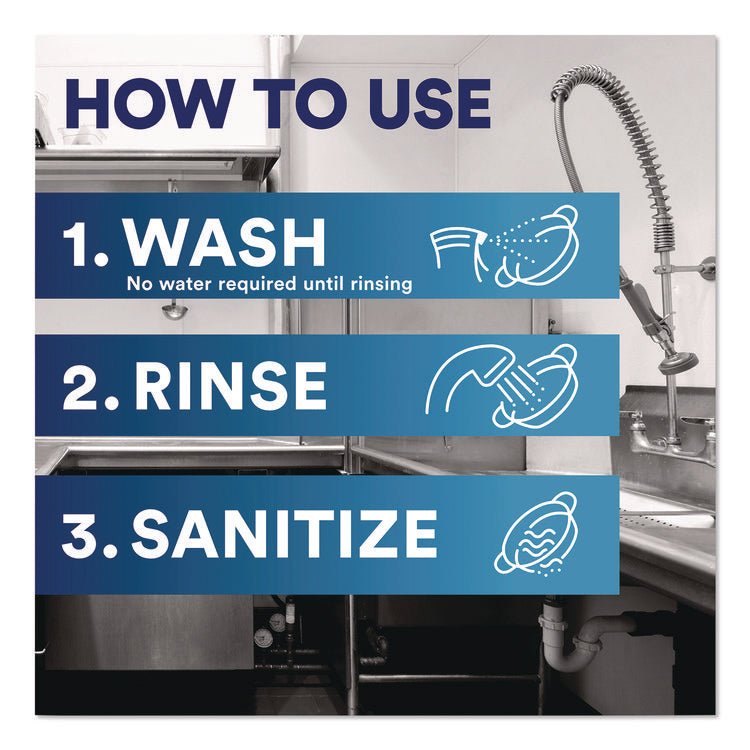 HOW TO USE

1. WASH
No water required until rinsing

2. RINSE

3. SANITIZE