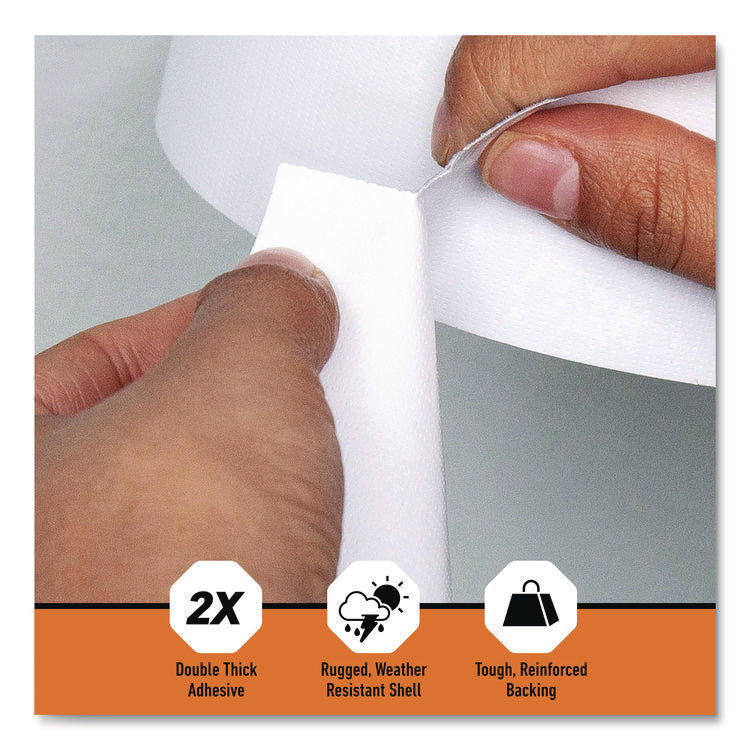 2X

Double Thick Adhesive

Rugged, Weather Resistant Shell

Tough, Reinforced Backing