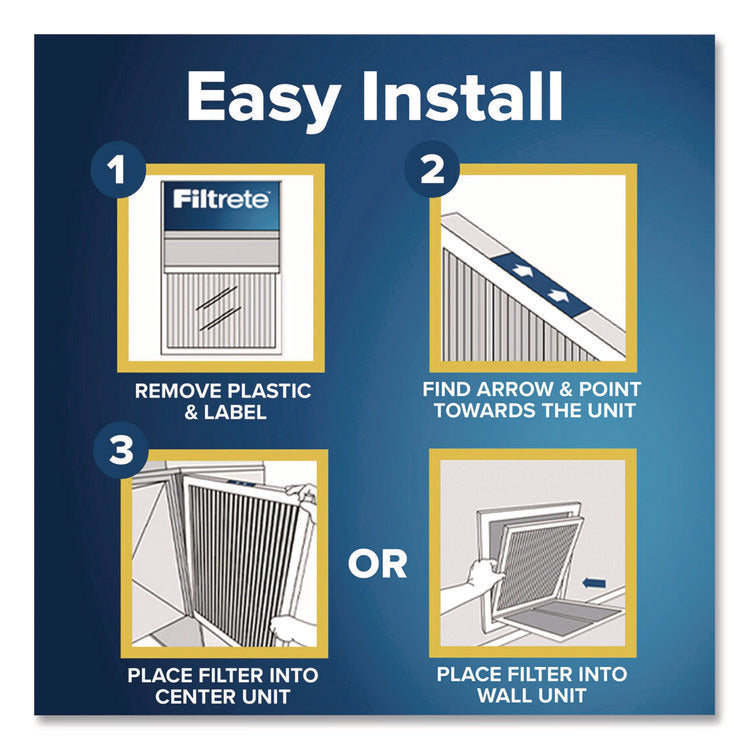 Easy Install

1

Filtrete

REMOVE PLASTIC & LABEL

2

FIND ARROW & POINT TOWARDS THE UNIT

3

PLACE FILTER INTO CENTER UNIT

OR

PLACE FILTER INTO WALL UNIT