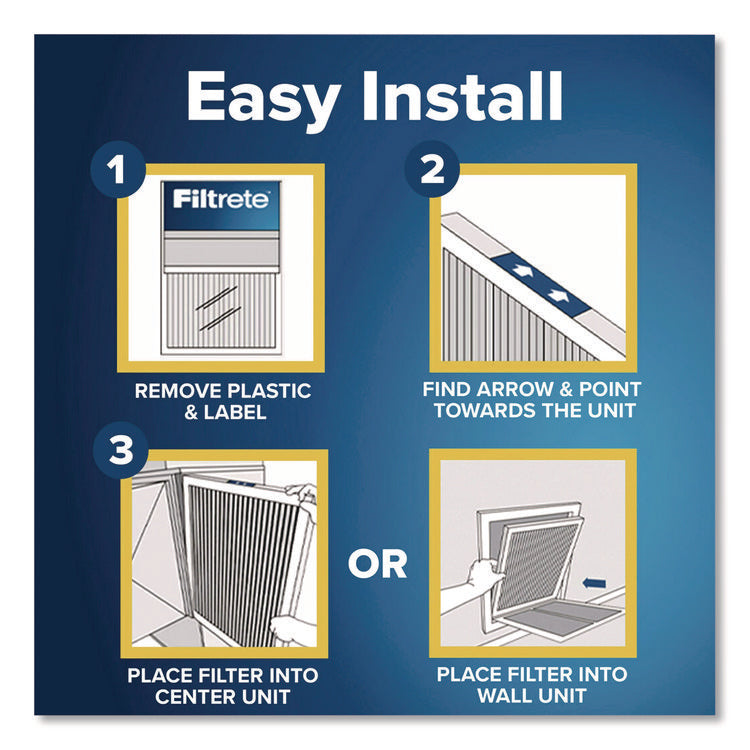 Easy Install

1

Filtrete

REMOVE PLASTIC & LABEL

2

FIND ARROW & POINT TOWARDS THE UNIT

3

PLACE FILTER INTO CENTER UNIT

OR

PLACE FILTER INTO WALL UNIT