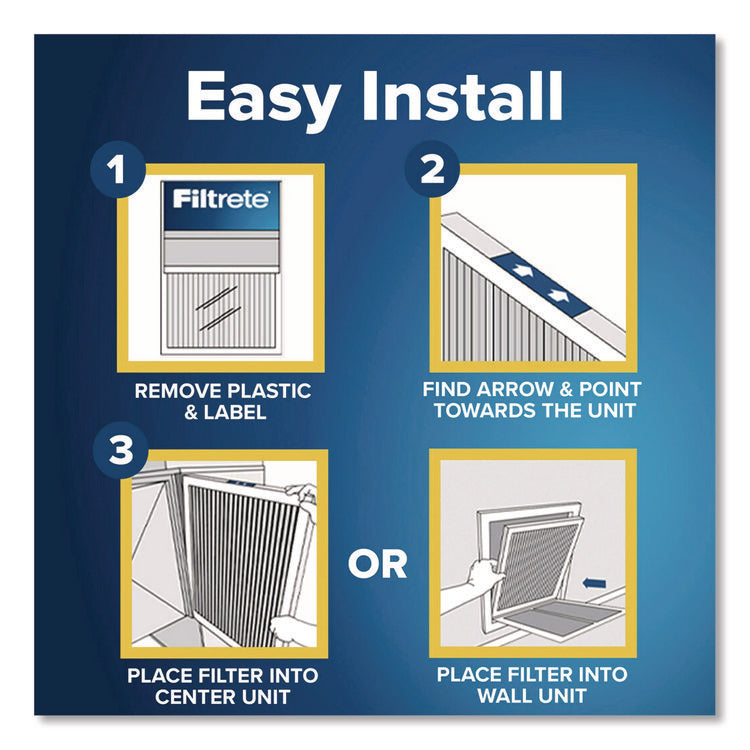 Easy Install

1

Filtrete

REMOVE PLASTIC & LABEL

2

FIND ARROW & POINT TOWARDS THE UNIT

3

PLACE FILTER INTO CENTER UNIT

OR

PLACE FILTER INTO WALL UNIT