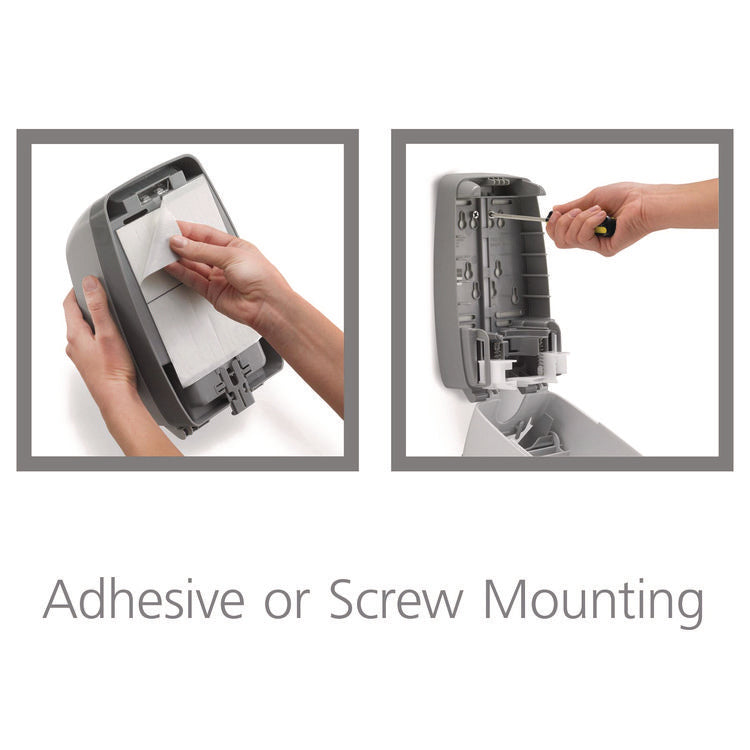 Adhesive or Screw Mounting