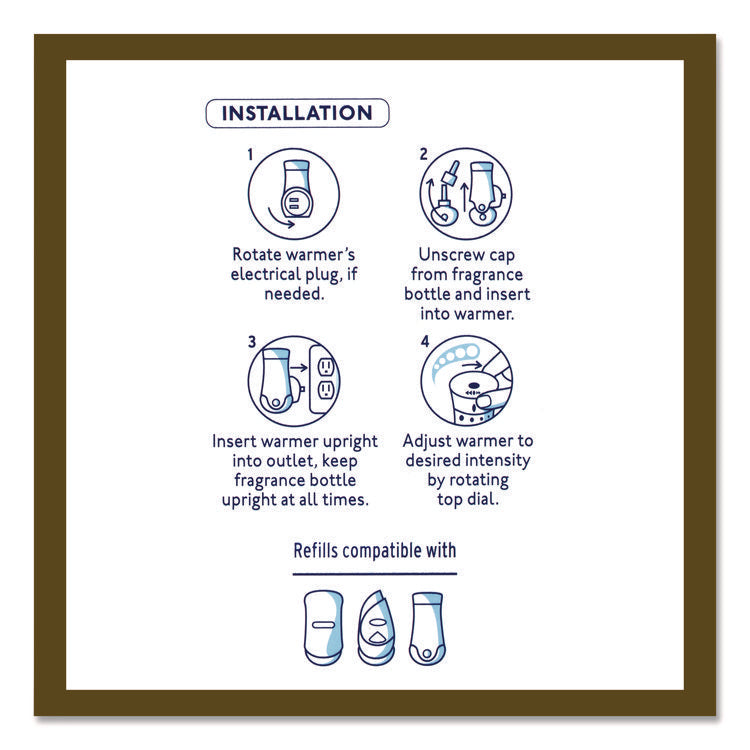 INSTALLATION

1

Rotate warmer's electrical plug, if needed.

2

Unscrew cap from fragrance bottle and insert into warmer.

3

Insert warmer upright into outlet, keep fragrance bottle upright at all times.

4

Adjust warmer to desired intensity by rotating top dial.

Refills compatible with