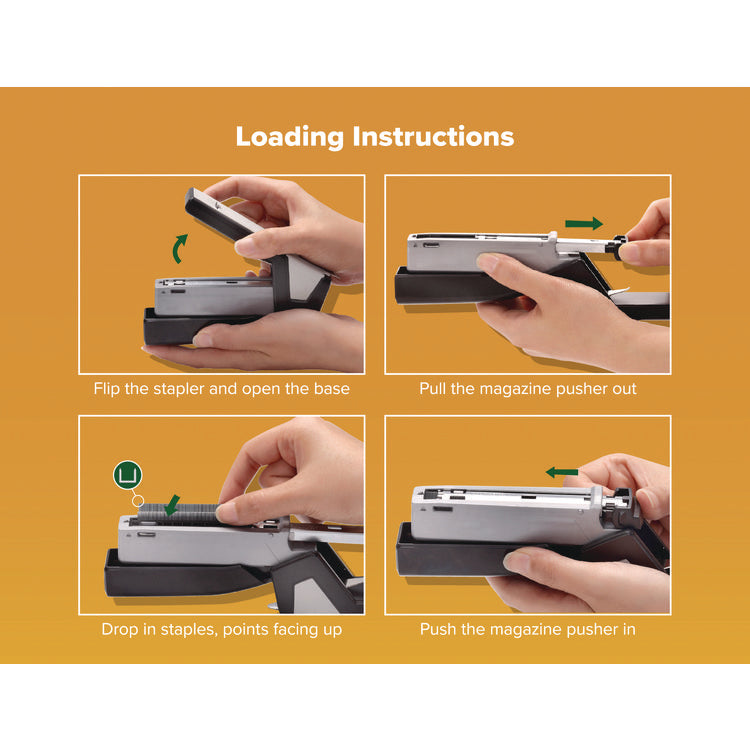 Loading Instructions

Flip the stapler and open the base

Pull the magazine pusher out

Drop in staples, points facing up

Push the magazine pusher in