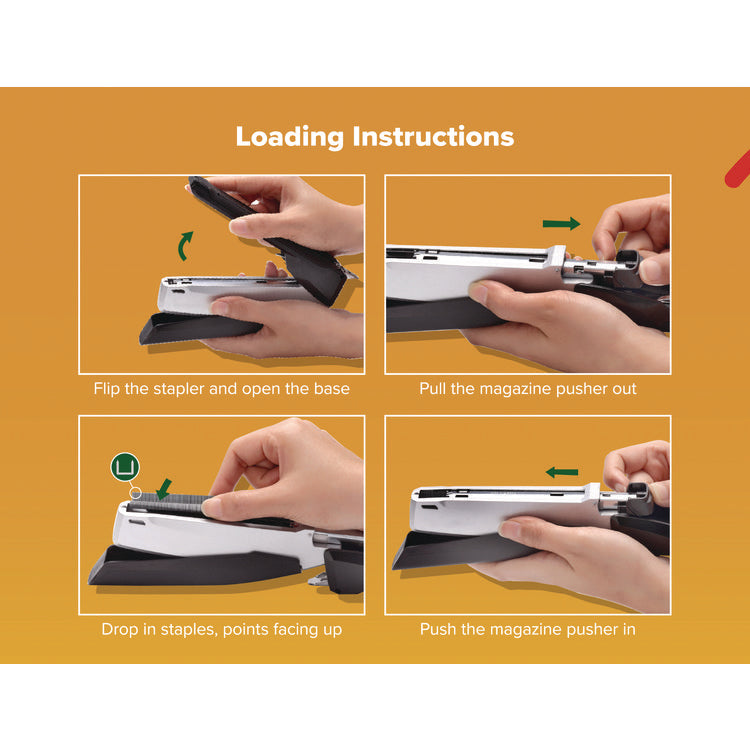 Loading Instructions

Flip the stapler and open the base

Pull the magazine pusher out

Drop in staples, points facing up

Push the magazine pusher in