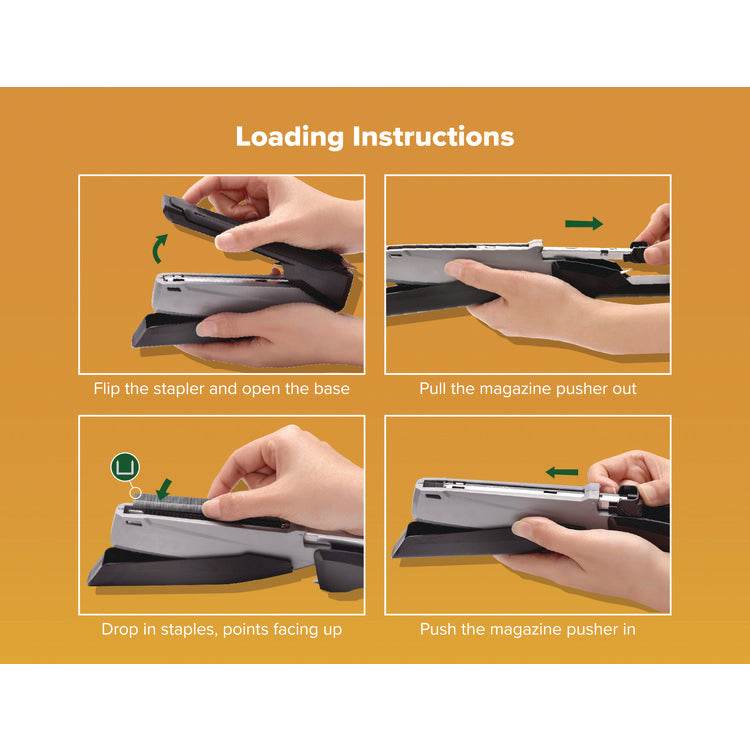 Loading Instructions

Flip the stapler and open the base

Pull the magazine pusher out

Drop in staples, points facing up

Push the magazine pusher in